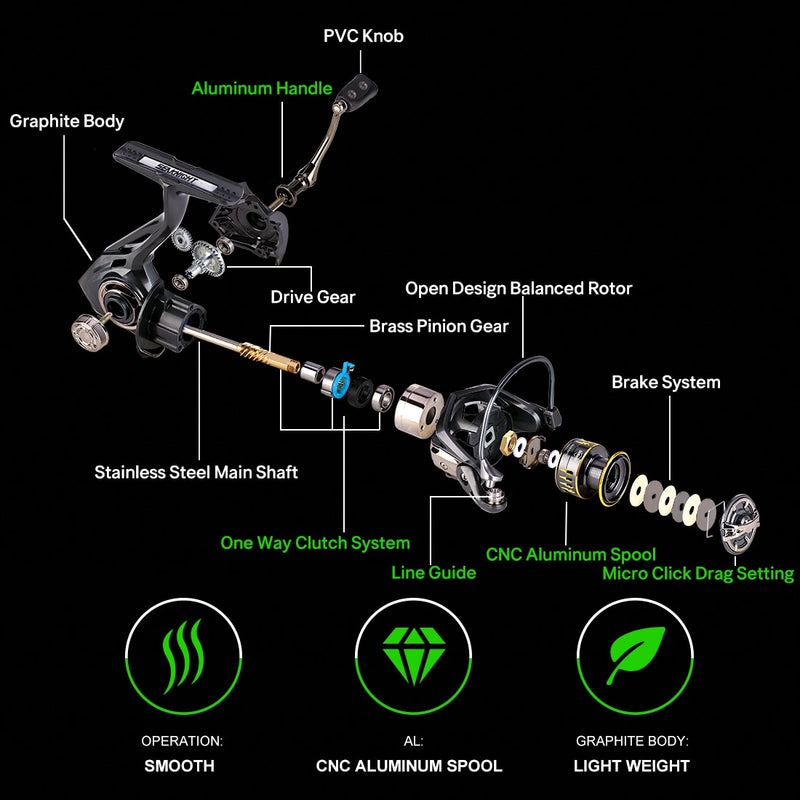 PVC Knob
Aluminum Handle
Graphite Body
SEAKNIGHT
Drive Gear
Open Design Balanced Rotor
Brass Pinion Gear
Brake System
Stainless Steel Main Shaft
One Way Clutch System
Line Guide
CNC Aluminum Spool
Micro Click Drag Setting

OPERATION:
SMOOTH

AL:
CNC ALUMINUM SPOOL

GRAPHITE BODY:
LIGHT WEIGHT